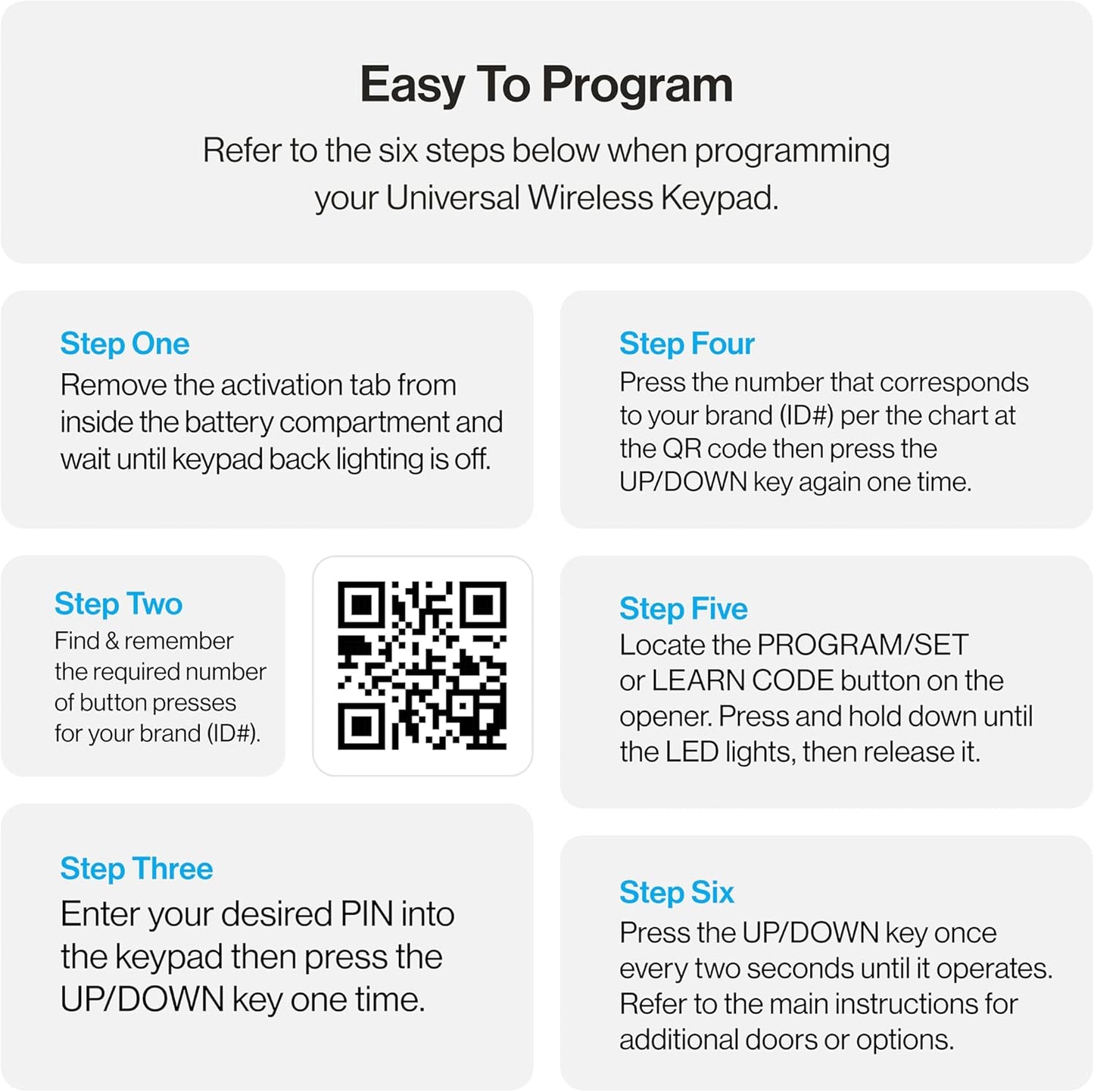 Easy To Program

Refer to the six steps below when programming your Universal Wireless Keypad.

Step One
Remove the activation tab from inside the battery compartment and wait until keypad back lighting is off.

Step Two
Find & remember the required number of button presses for your brand (ID#).

Step Three
Enter your desired PIN into the keypad then press the UP/DOWN key one time.

Step Four
Press the number that corresponds to your brand (ID#) per the chart at the QR code then press the UP/DOWN key again one time.

Step Five
Locate the PROGRAM/SET or LEARN CODE button on the opener. Press and hold down until the LED lights, then release it.

Step Six
Press the UP/DOWN key once every two seconds until it operates. Refer to the main instructions for additional doors or options.